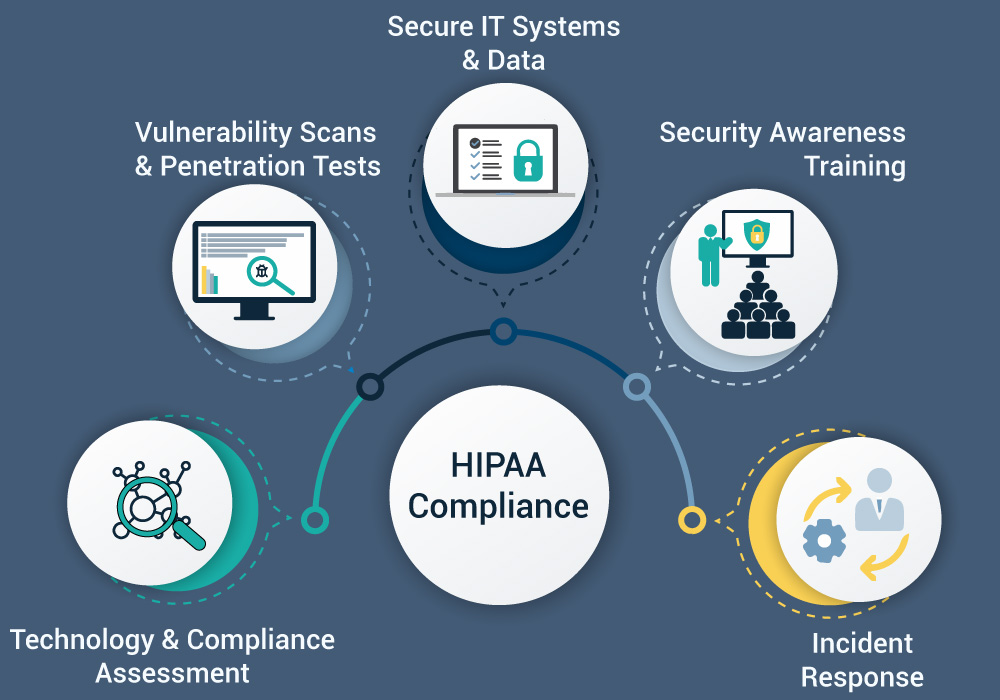 Secure IT Systems & Data

Vulnerability Scans & Penetration Tests

Security Awareness Training

HIPAA Compliance

Technology & Compliance Assessment

Incident Response